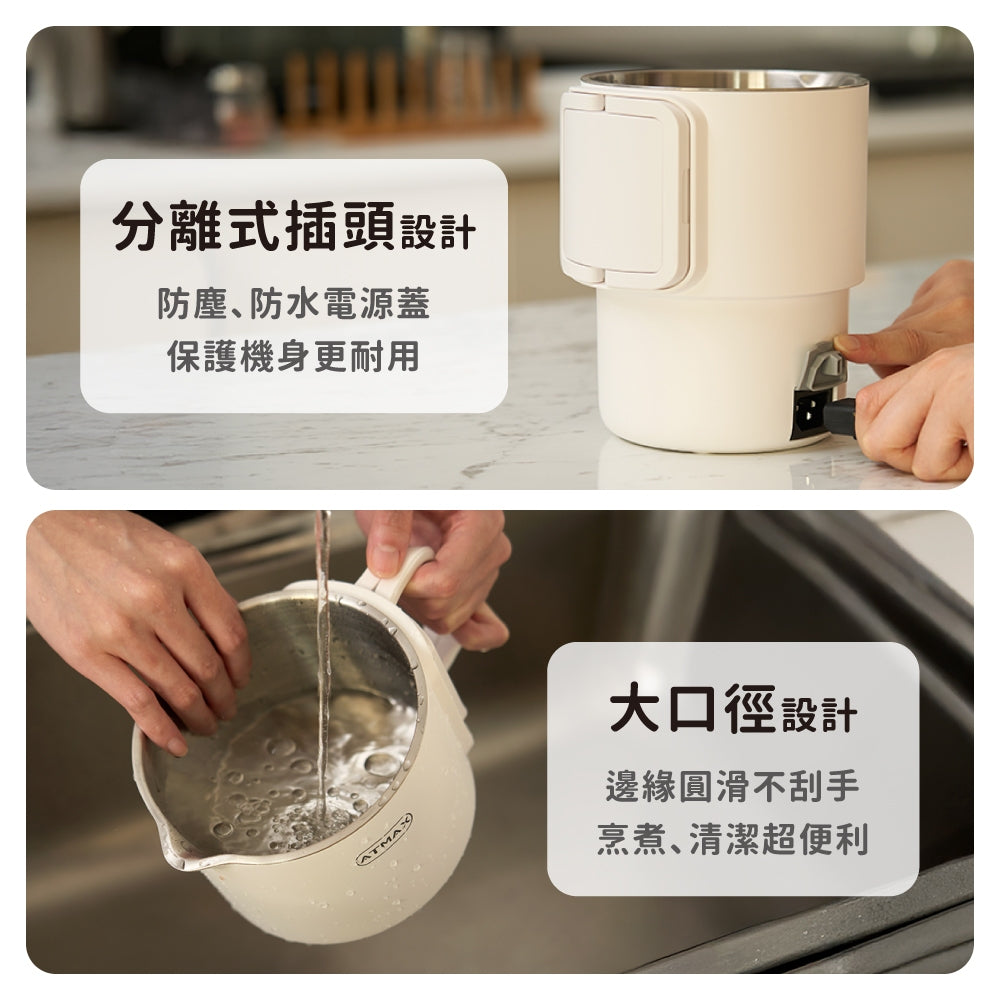 分離式插頭設計

防塵、防水電源蓋
保護機身更耐用

ATMAX

大口徑設計

邊緣圓滑不刮手
烹煮、清潔超便利